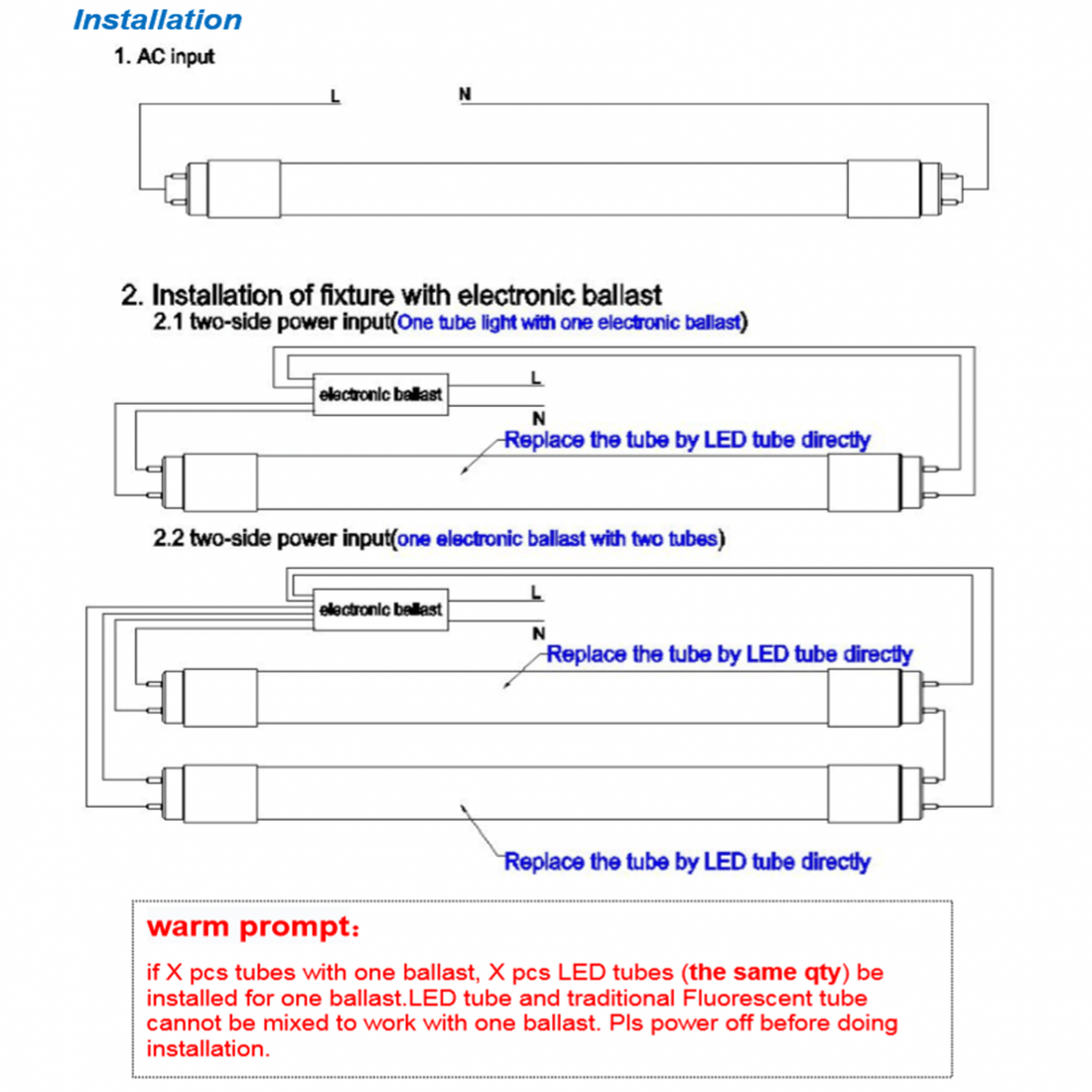 Installation

1. AC input

L

N

2. Installation of fixture with electronic ballast

2.1 two-side power input(One tube light with one electronic ballast)

electronic ballast

L

N

Replace the tube by LED tube directly

2.2 two-side power input(one electronic ballast with two tubes)

electronic ballast

L

N

Replace the tube by LED tube directly

Replace the tube by LED tube directly

warm prompt:

if X pcs tubes with one ballast, X pcs LED tubes (the same qty) be installed for one ballast.LED tube and traditional Fluorescent tube cannot be mixed to work with one ballast. Pls power off before doing installation.