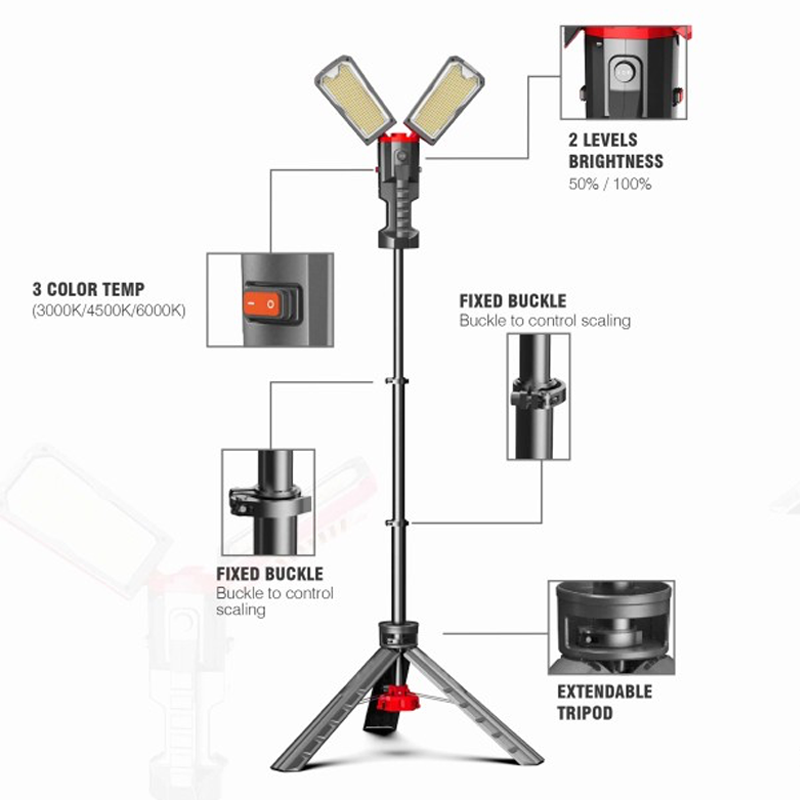 2 LEVELS BRIGHTNESS
50% / 100%

3 COLOR TEMP
(3000K/4500K/6000K)

FIXED BUCKLE
Buckle to control scaling

FIXED BUCKLE
Buckle to control scaling

EXTENDABLE TRIPOD